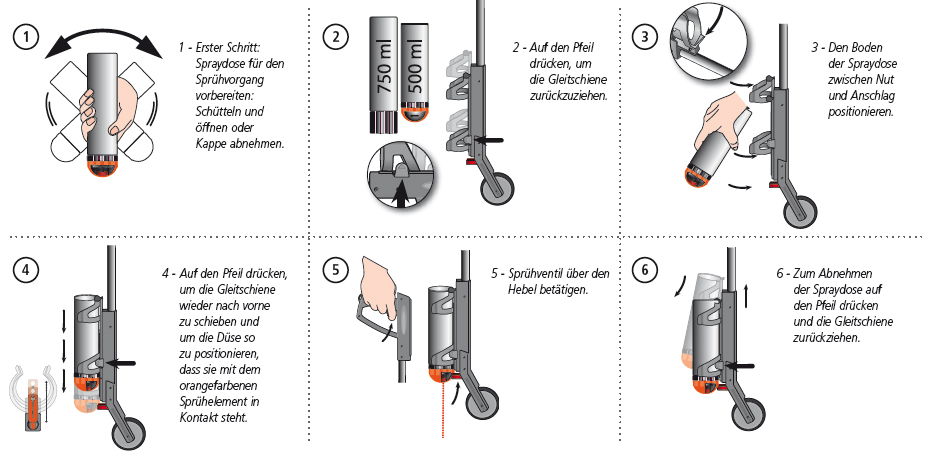 1

1 - Erster Schritt: Spraydose für den Sprühvorgang vorbereiten: Schütteln und öffnen oder Kappe abnehmen.

2

750 ml

500 ml

2 - Auf den Pfeil drücken, um die Gleitschiene zurückzuziehen.

3

3 - Den Boden der Spraydose zwischen Nut und Anschlag positionieren.

4

4 - Auf den Pfeil drücken, um die Gleitschiene wieder nach vorne zu schieben und um die Düse so zu positionieren, dass sie mit dem orangefarbenen Sprühelement in Kontakt steht.

5

5 - Sprühventil über den Hebel betätigen.

6

6 - Zum Abnehmen der Spraydose auf den Pfeil drücken und die Gleitschiene zurückziehen.